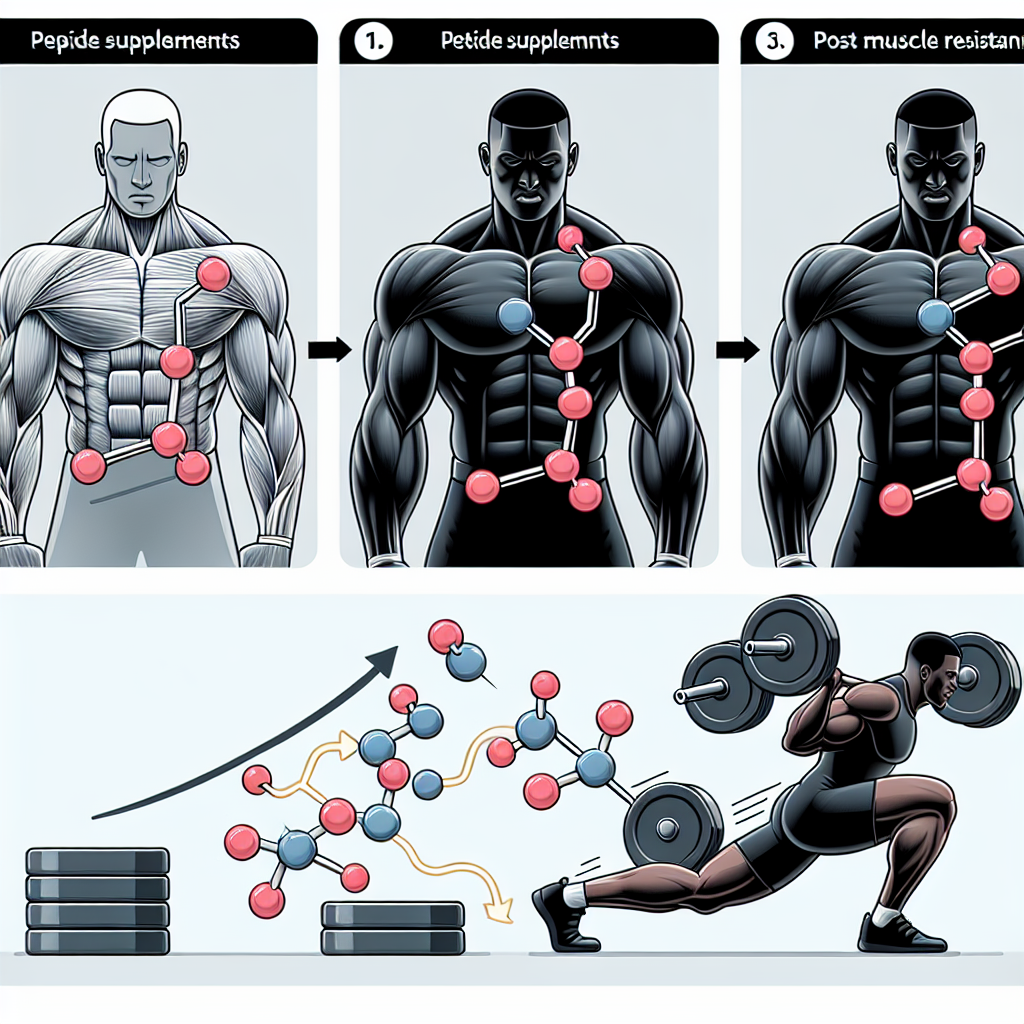 Pepide supplements

1. Petide supplemnts

3. Post muscle resistan